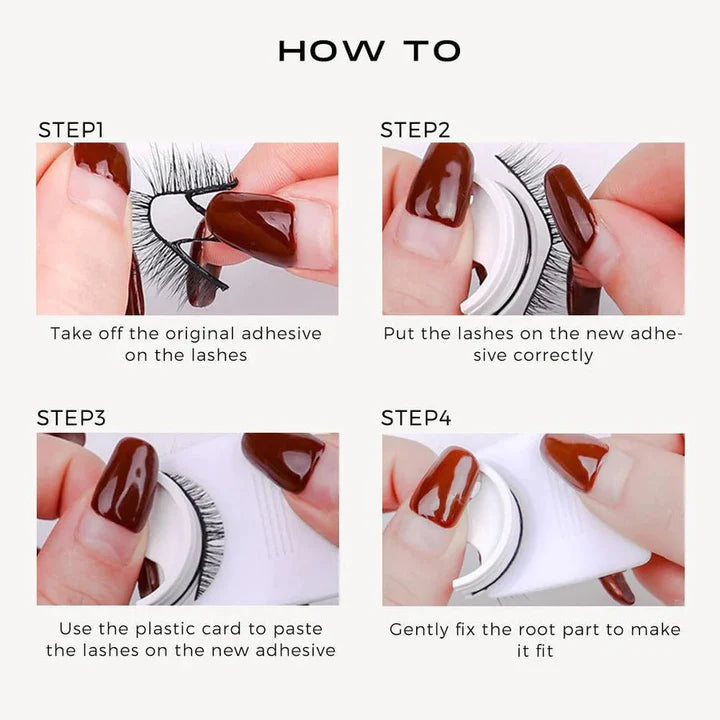 HOW TO

STEP1

Take off the original adhesive on the lashes

STEP2

Put the lashes on the new adhesive correctly

STEP3

Use the plastic card to paste the lashes on the new adhesive

STEP4

Gently fix the root part to make it fit