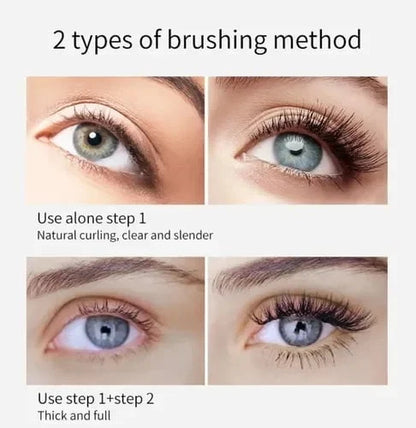 2 types of brushing method

Use alone step 1
Natural curling, clear and slender

Use step 1+step 2
Thick and full