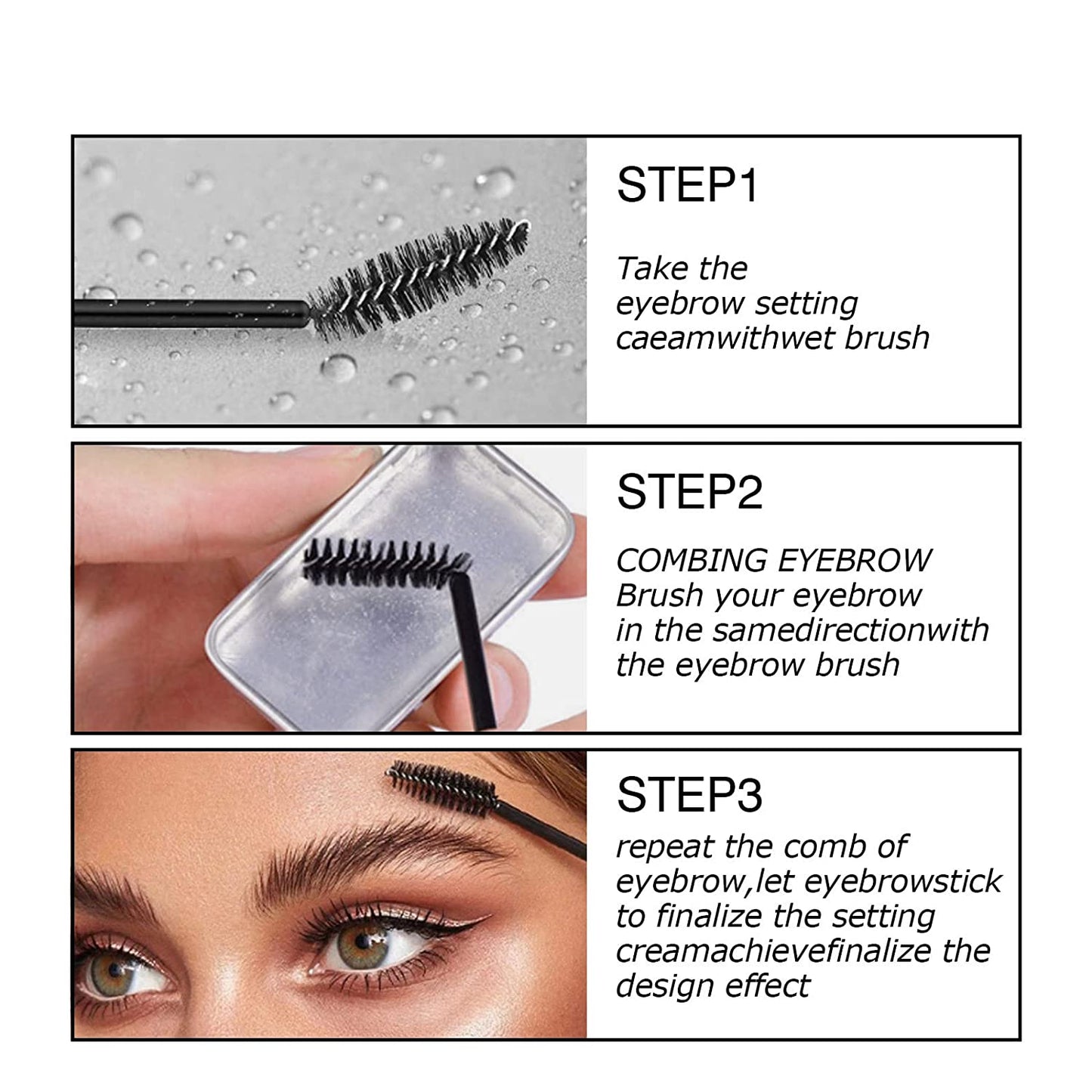 STEP1

Take the eyebrow setting caeamwithwet brush

STEP2

COMBING EYEBROW
Brush your eyebrow in the samedirectionwith the eyebrow brush

STEP3

repeat the comb of eyebrow,let eyebrowstick to finalize the setting creamachievefinalize the design effect