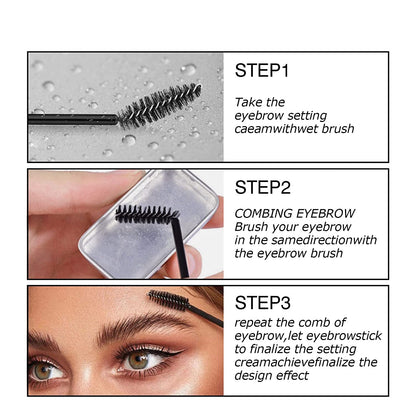 STEP1

Take the eyebrow setting caeamwithwet brush

STEP2

COMBING EYEBROW
Brush your eyebrow in the samedirectionwith the eyebrow brush

STEP3

repeat the comb of eyebrow,let eyebrowstick to finalize the setting creamachievefinalize the design effect