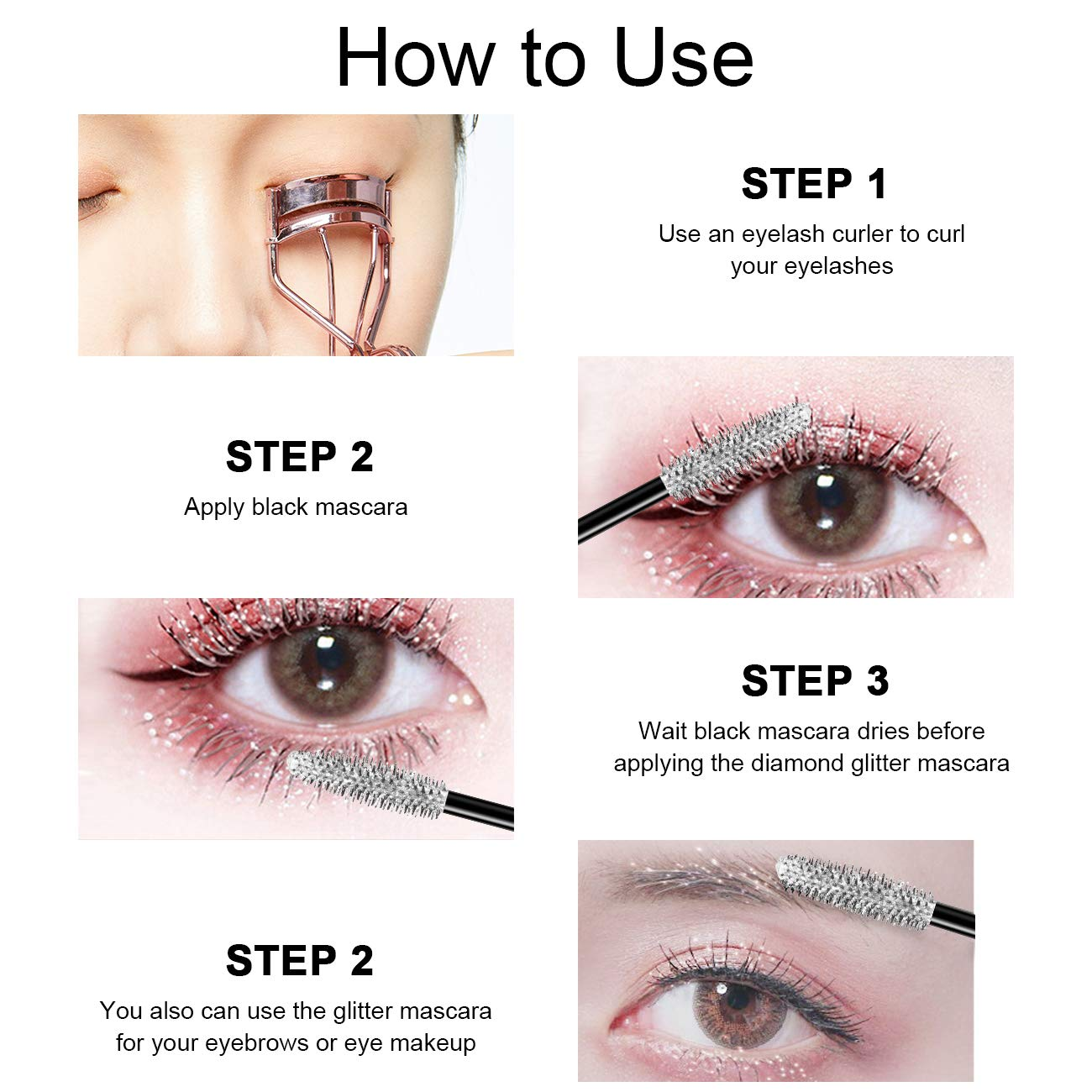 How to Use

STEP 1
Use an eyelash curler to curl your eyelashes

STEP 2
Apply black mascara

STEP 3
Wait black mascara dries before applying the diamond glitter mascara

STEP 2
You also can use the glitter mascara for your eyebrows or eye makeup