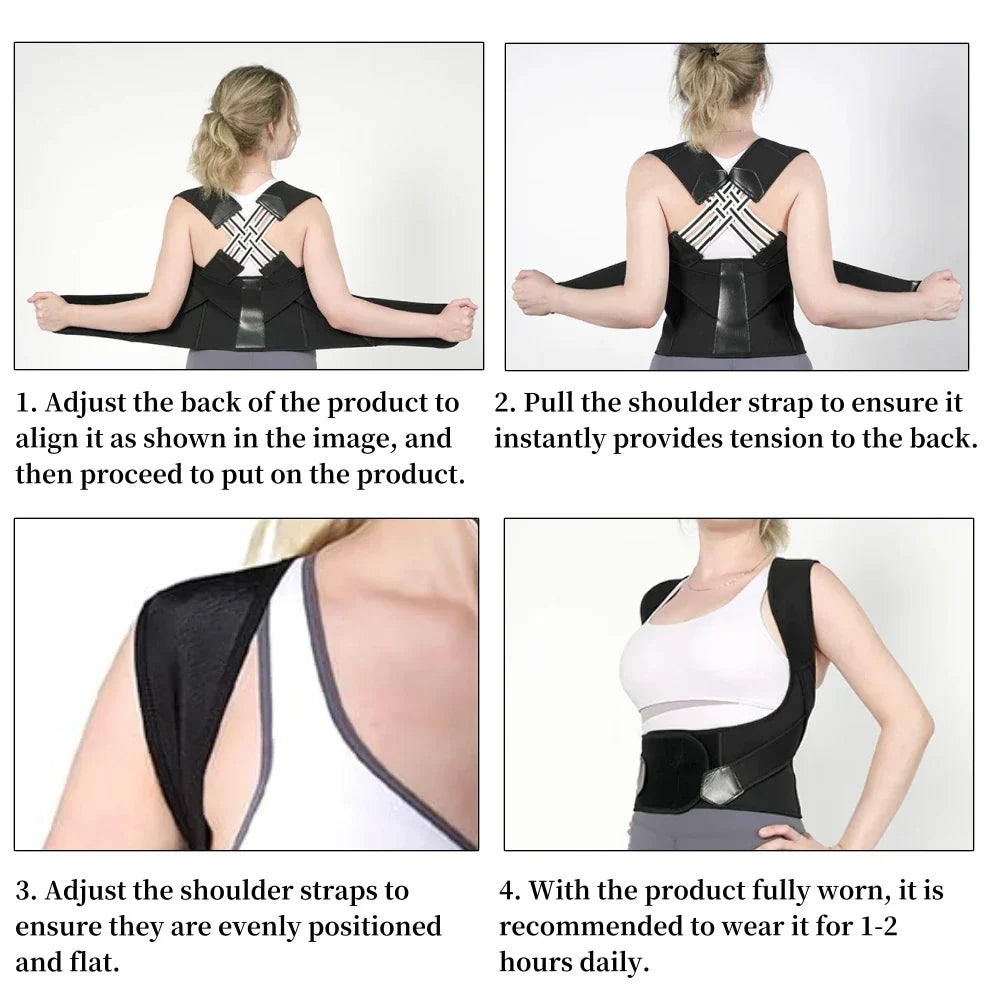 1. Adjust the back of the product to align it as shown in the image, and then proceed to put on the product.

2. Pull the shoulder strap to ensure it instantly provides tension to the back.

3. Adjust the shoulder straps to ensure they are evenly positioned and flat.

4. With the product fully worn, it is recommended to wear it for 1-2 hours daily.