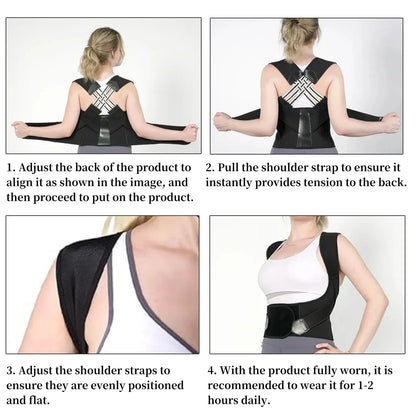 1. Adjust the back of the product to align it as shown in the image, and then proceed to put on the product.

2. Pull the shoulder strap to ensure it instantly provides tension to the back.

3. Adjust the shoulder straps to ensure they are evenly positioned and flat.

4. With the product fully worn, it is recommended to wear it for 1-2 hours daily.